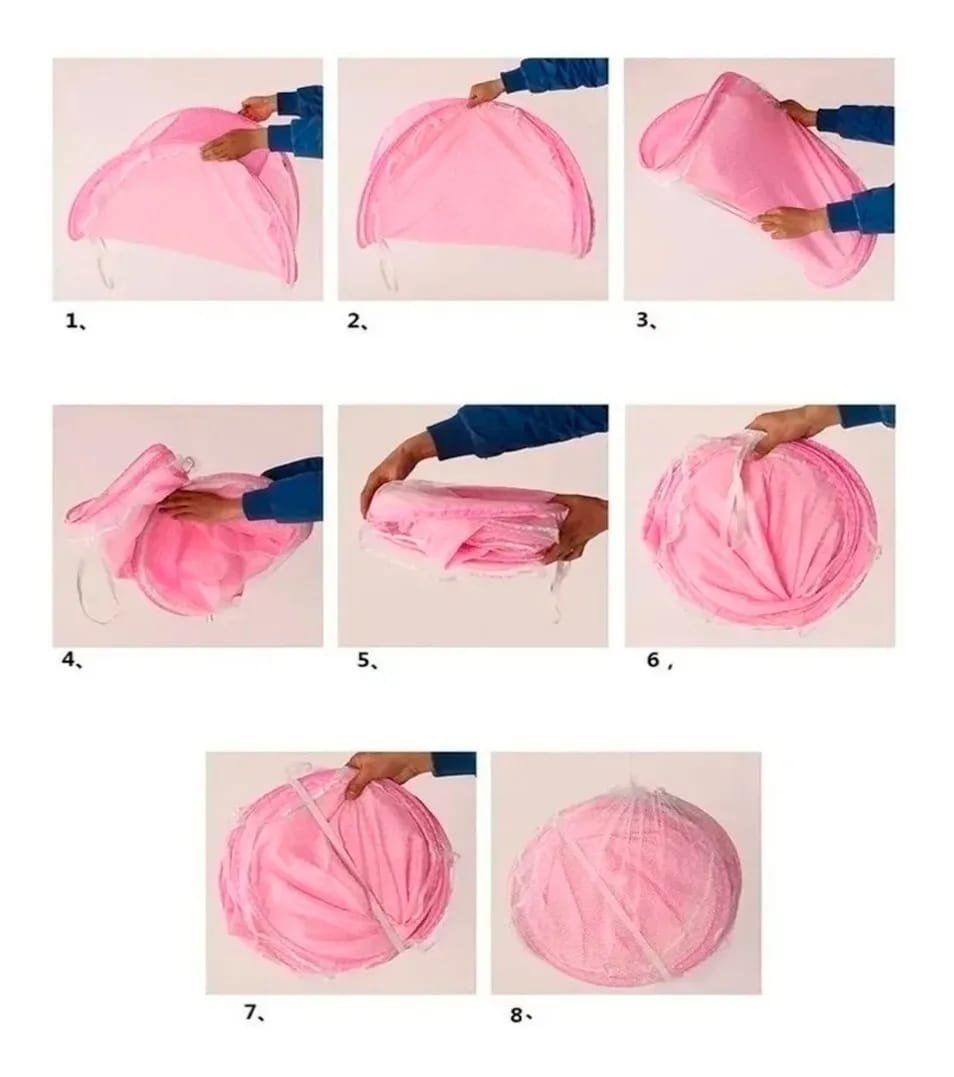 1、

2、

3、

4、

5、

6，

7、

8、