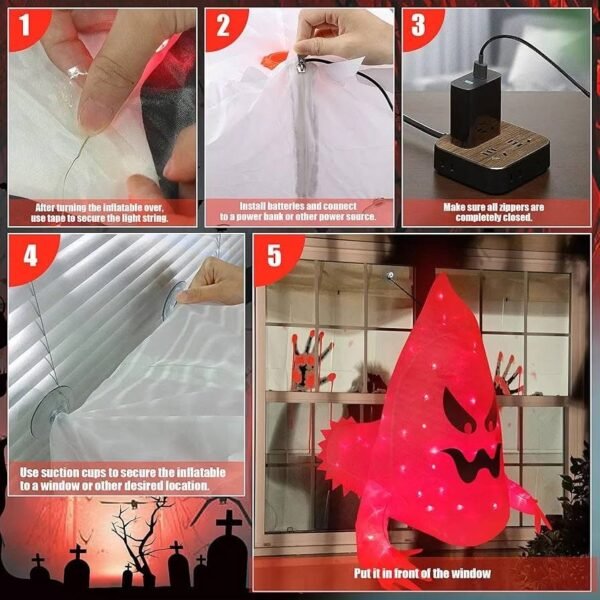 1

After turning the inflatable over, use tape to secure the light string.

2

Install batteries and connect to a power bank or other power source.

3

Make sure all zippers are completely closed.

4

Use suction cups to secure the inflatable to a window or other desired location.

5

Put it in front of the window