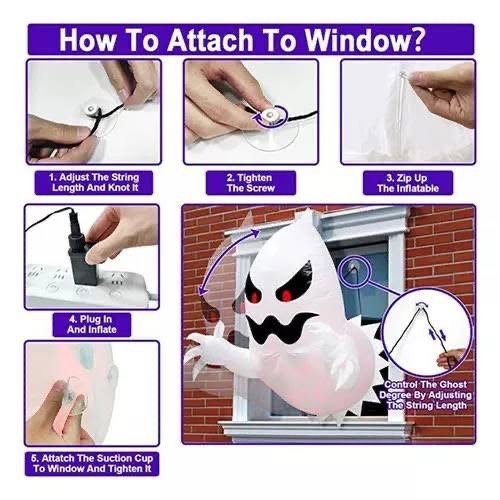 How To Attach To Window?

1. Adjust The String Length And Knot It

2. Tighten The Screw

3. Zip Up The Inflatable

4. Plug In And Inflate

5. Attatch The Suction Cup To Window And Tighten It

Control The Ghost Degree By Adjusting The String Length