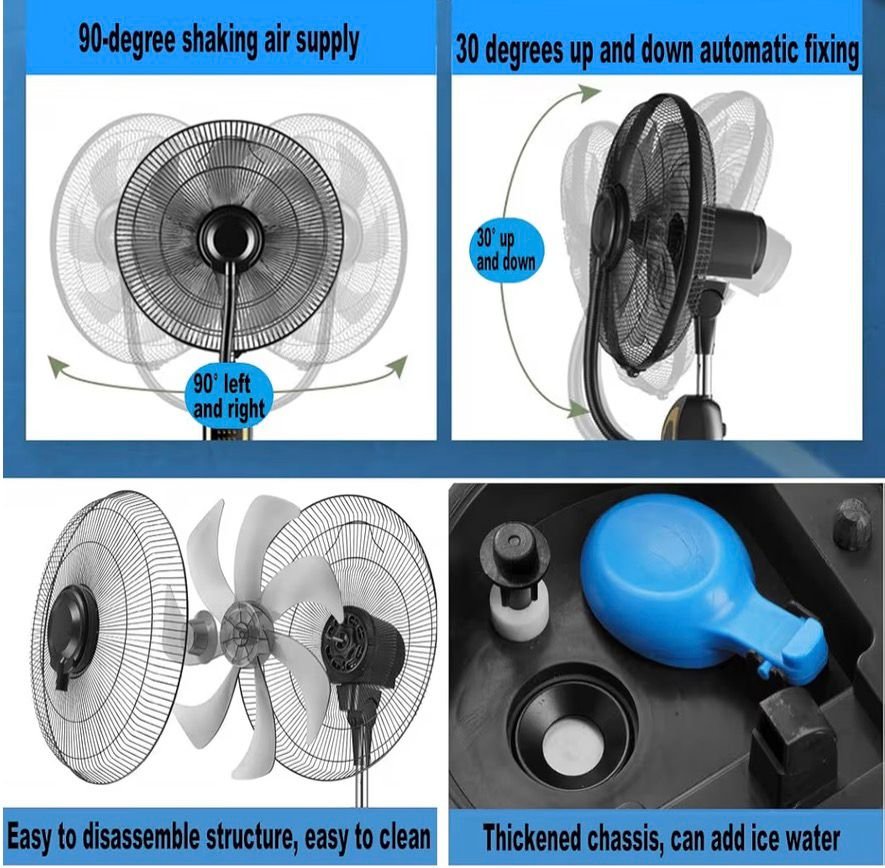 90-degree shaking air supply

90° left and right

30 degrees up and down automatic fixing

30° up and down

Easy to disassemble structure, easy to clean

Thickened chassis, can add ice water