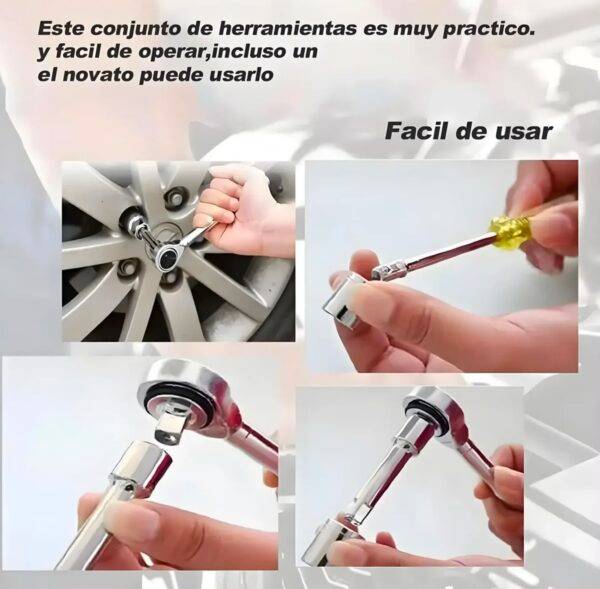 Este conjunto de herramientas es muy practico. y facil de operar,incluso un el novato puede usarlo

Facil de usar